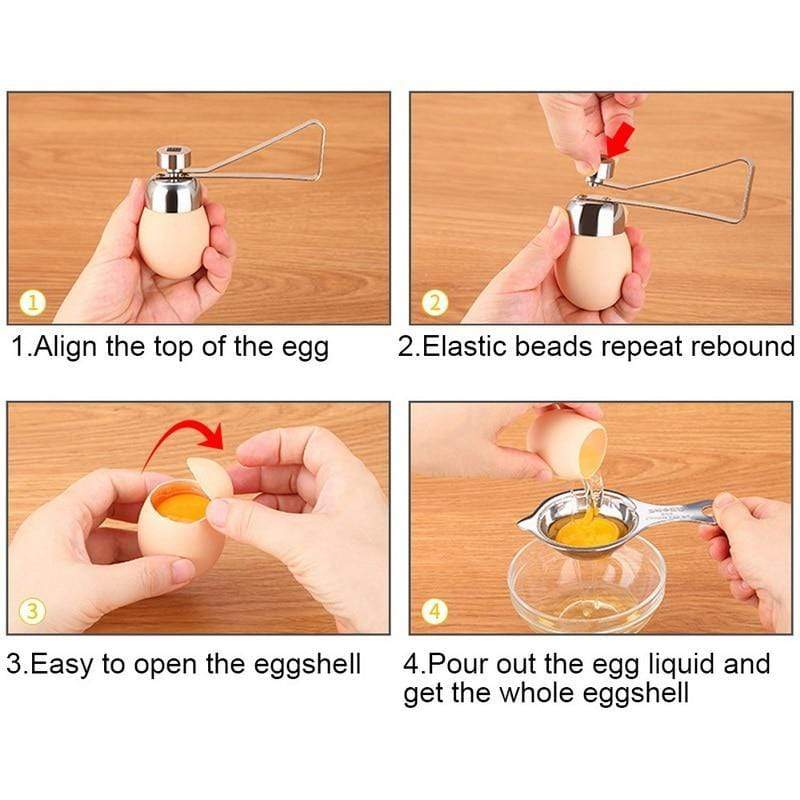 1

1.Align the top of the egg

2

2.Elastic beads repeat rebound

3

3.Easy to open the eggshell

4

4.Pour out the egg liquid and get the whole eggshell