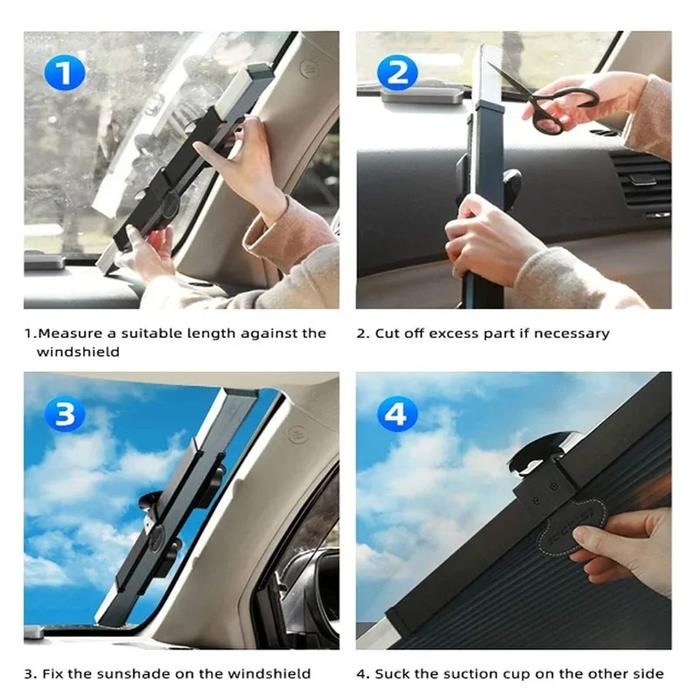 1

2

1.Measure a suitable length against the windshield

2. Cut off excess part if necessary

3

4

3. Fix the sunshade on the windshield

4. Suck the suction cup on the other side